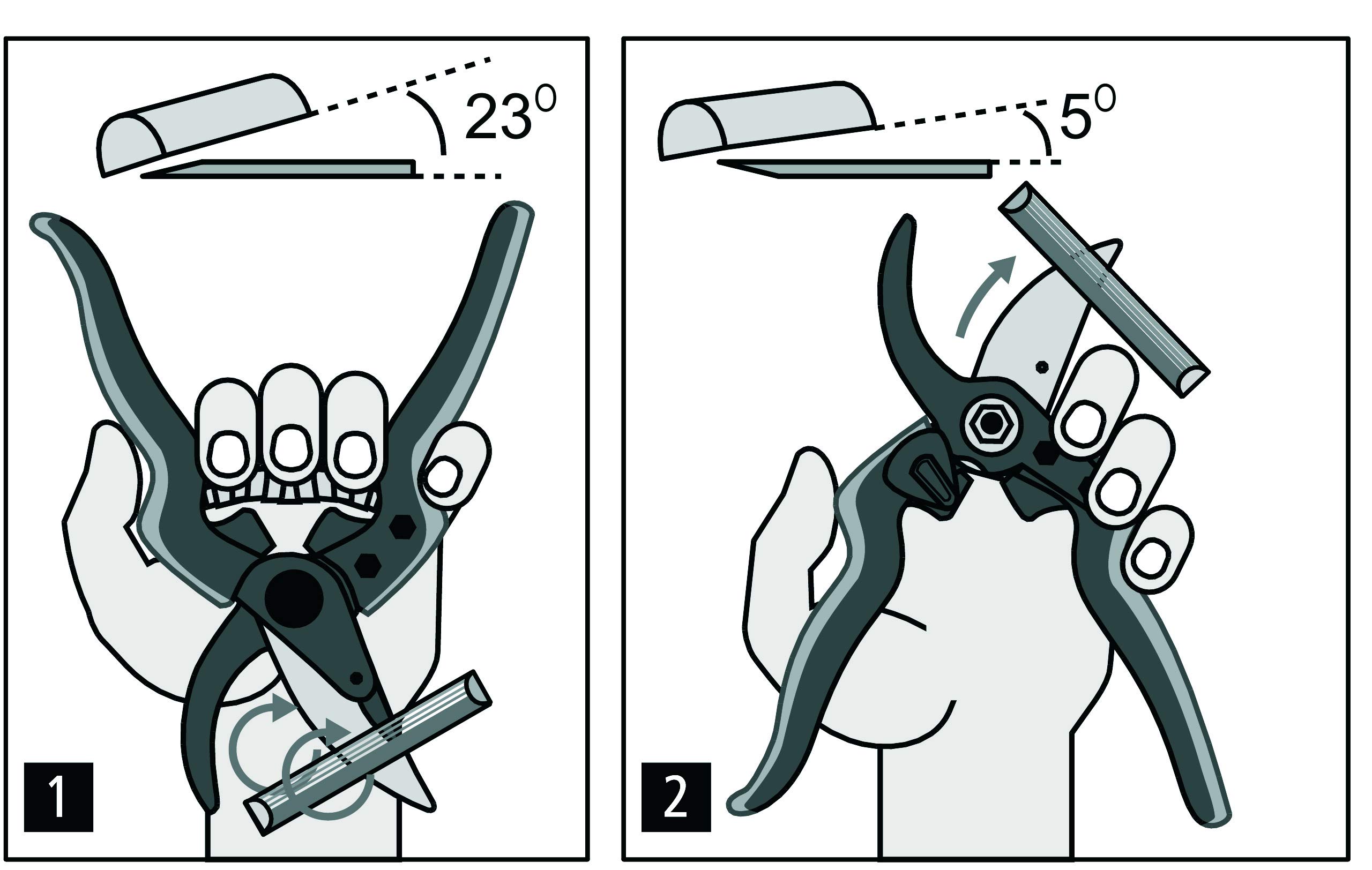 $23^0$

1

$5^0$

2