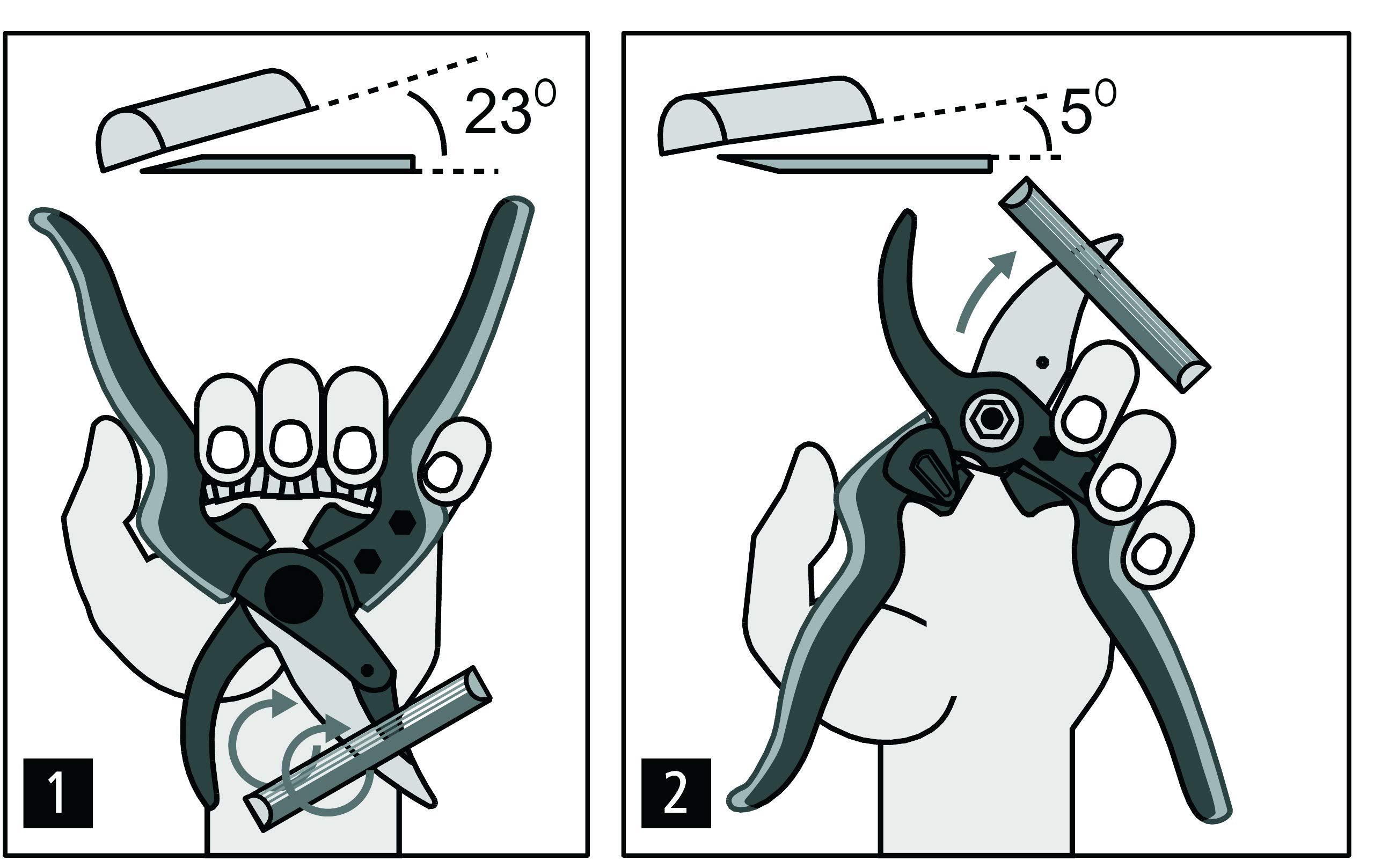 $23^0$

1

$5^0$

2